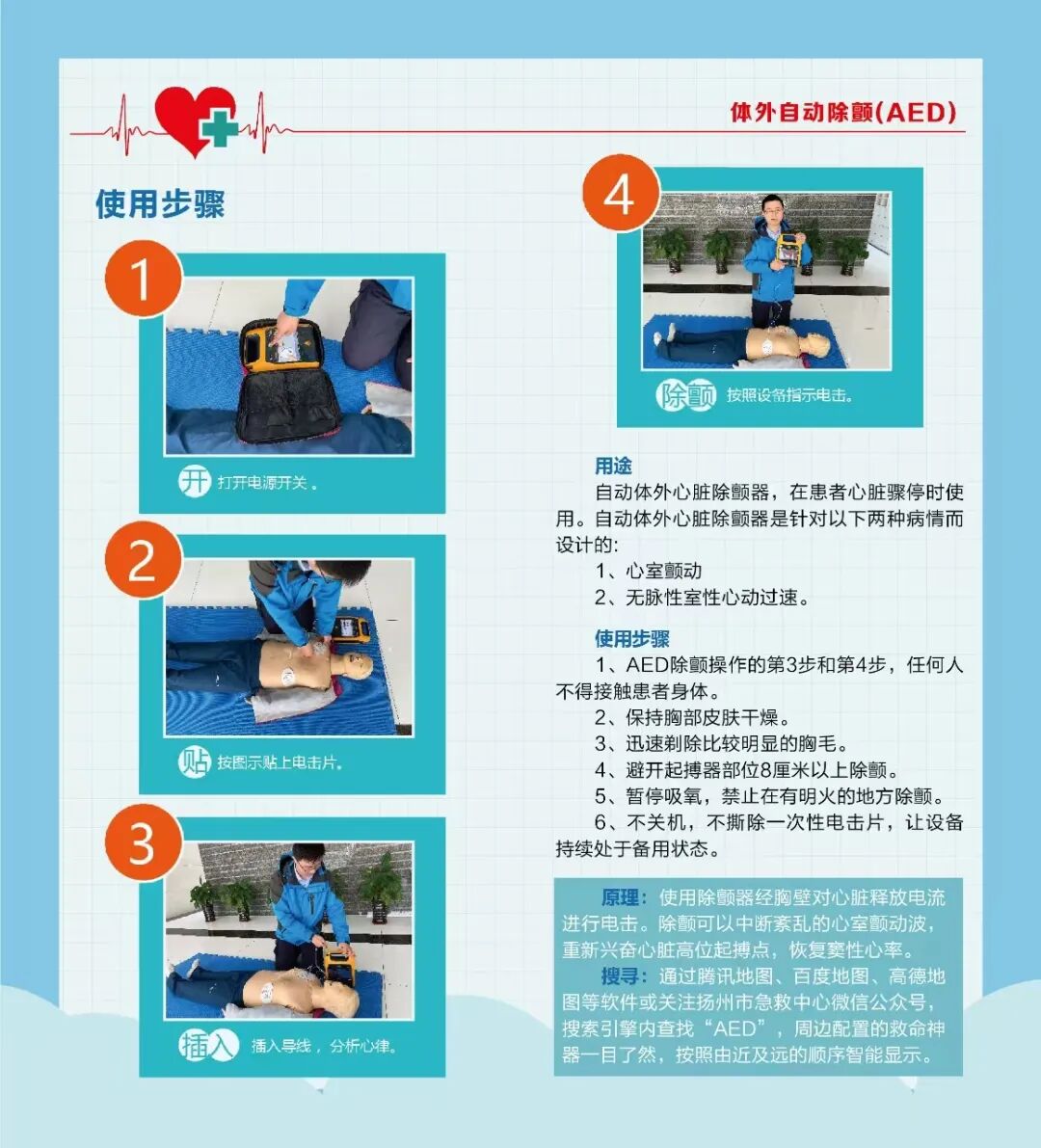 体外自动除颤(AED)

使用步骤

1

开 打开电源开关。

2

贴 按图示贴上电击片。

3

插入 插入导线，分析心律。

4

除颤 按照设备指示电击。

用途

自动体外心脏除颤器，在患者心脏骤停时使用。自动体外心脏除颤器是针对以下两种病情而设计的：

1、心室颤动

2、无脉性室性心动过速。

使用步骤

1、AED除颤操作的第3步和第4步，任何人不得接触患者身体。

2、保持胸部皮肤干燥。

3、迅速剃除比较明显的胸毛。

4、避开起搏器部位8厘米以上除颤。

5、暂停吸氧，禁止在有明火的地方除颤。

6、不关机，不撕除一次性电击片，让设备持续处于备用状态。

原理：使用除颤器经胸壁对心脏释放电流进行电击。除颤可以中断紊乱的心室颤动波，重新兴奋心脏高位起搏点，恢复窦性心率。

搜寻：通过腾讯地图、百度地图、高德地图等软件或关注扬州市急救中心微信公众号，搜索引擎内查找“AED”，周边配置的救命神器一目了然，按照由近及远的顺序智能显示。